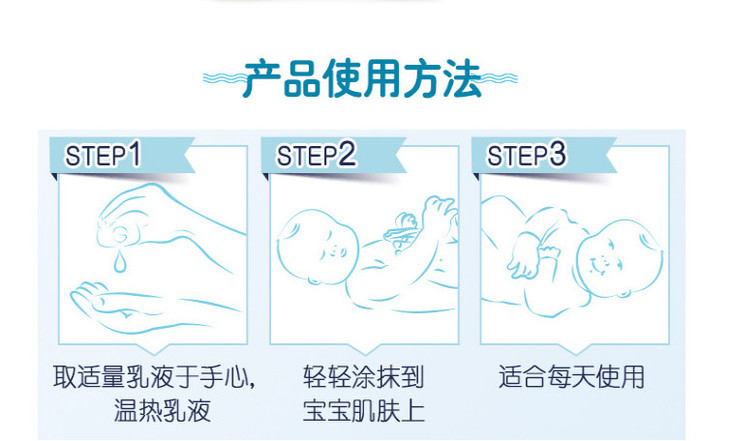 产品使用方法

STEP1

取适量乳液于手心,
温热乳液

STEP2

轻轻涂抹到
宝宝肌肤上

STEP3

适合每天使用