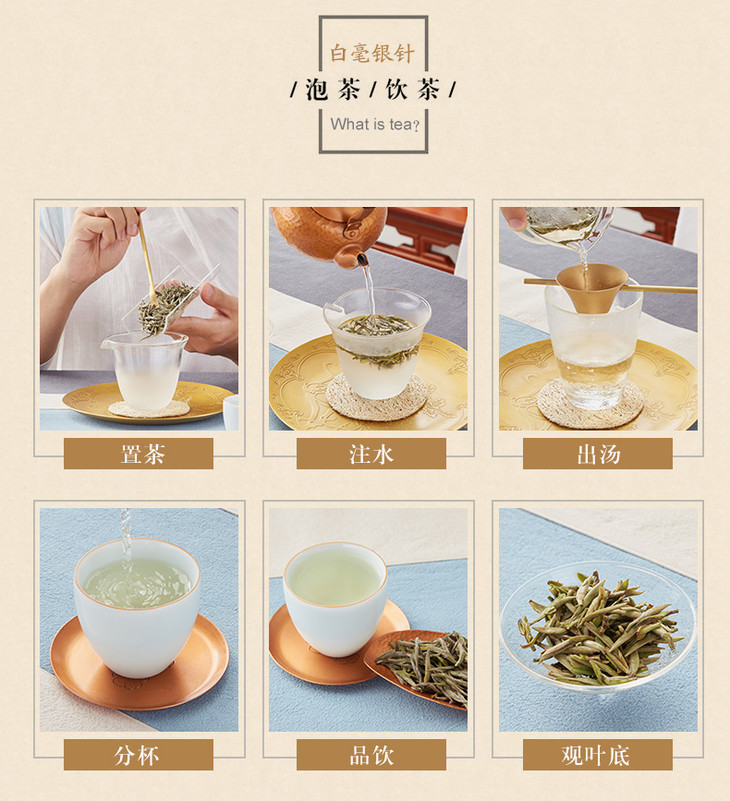 白毫银针
/泡茶/饮茶/
What is tea?

置茶

注水

出汤

分杯

品饮

观叶底