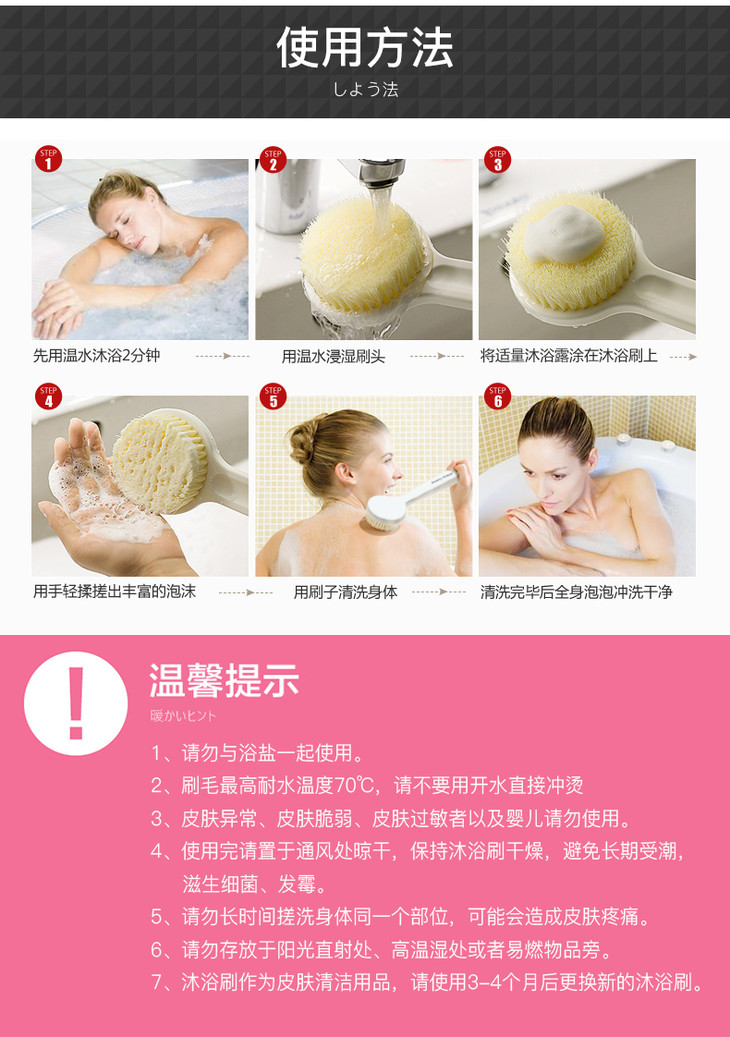 使用方法
しよう法

STEP 1
先用温水沐浴2分钟

STEP 2
用温水浸湿刷头

STEP 3
将适量沐浴露涂在沐浴刷上

STEP 4
用手轻揉搓出丰富的泡沫

STEP 5
用刷子清洗身体

STEP 6
清洗完毕后全身泡泡冲洗干净

!
温馨提示
暖かいヒント

1、请勿与浴盐一起使用。
2、刷毛最高耐水温度70℃，请不要用开水直接冲烫
3、皮肤异常、皮肤脆弱、皮肤过敏者以及婴儿请勿使用。
4、使用完请置于通风处晾干，保持沐浴刷干燥，避免长期受潮，滋生细菌、发霉。
5、请勿长时间搓洗身体同一个部位，可能会造成皮肤疼痛。
6、请勿存放于阳光直射处、高温湿处或者易燃物品旁。
7、沐浴刷作为皮肤清洁用品，请使用3-4个月后更换新的沐浴刷。