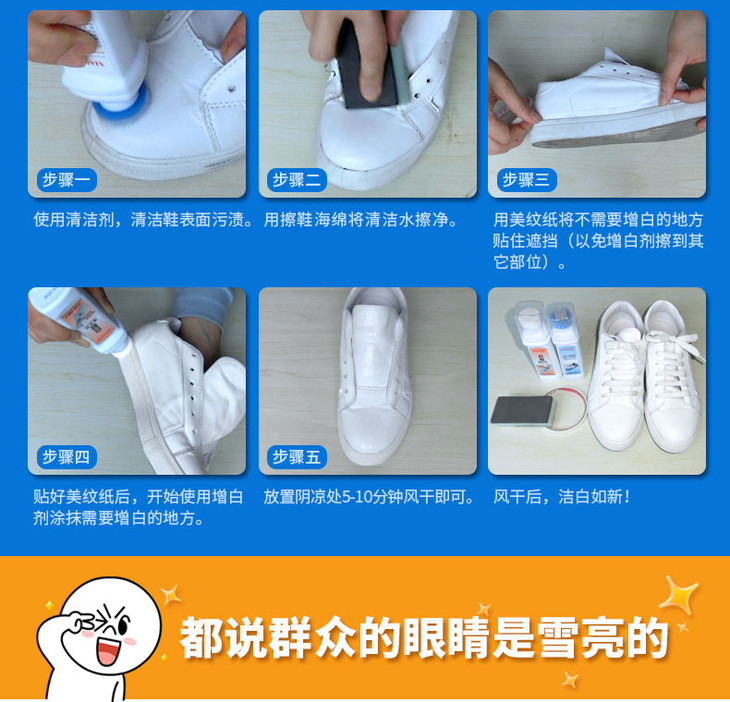 步骤一

使用清洁剂，清洁鞋表面污渍。

步骤二

用擦鞋海绵将清洁水擦净。

步骤三

用美纹纸将不需要增白的地方贴住遮挡（以免增白剂擦到其它部位）。

步骤四

贴好美纹纸后，开始使用增白剂涂抹需要增白的地方。

步骤五

放置阴凉处5-10分钟风干即可。

风干后，洁白如新！

都说群众的眼睛是雪亮的