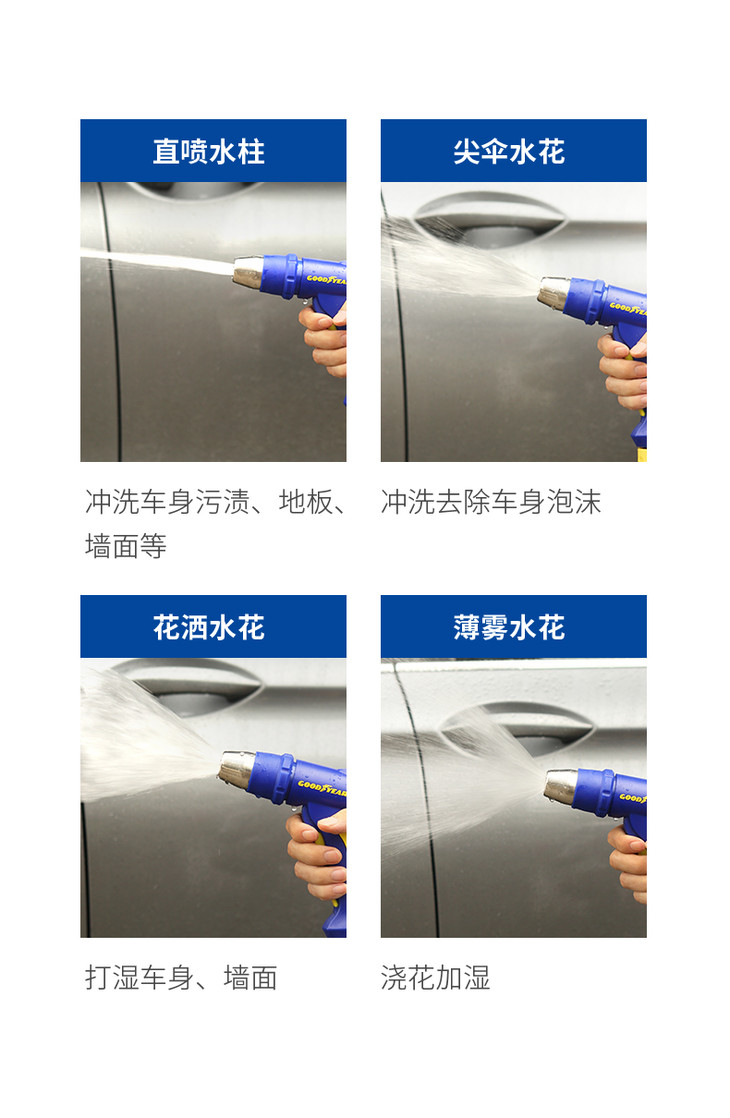 直喷水柱

GOODYEAR

冲洗车身污渍、地板、墙面等

尖伞水花

GOODYEAR

冲洗去除车身泡沫

花洒水花

GOODYEAR

打湿车身、墙面

薄雾水花

GOODYEAR

浇花加湿