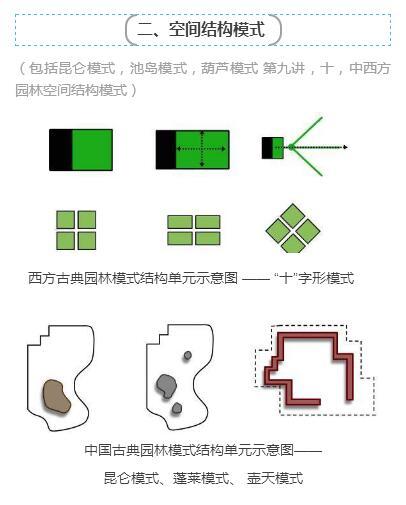 二、空间结构模式

（包括昆仑模式，池岛模式，葫芦模式 第九讲，十，中西方园林空间结构模式）

西方古典园林模式结构单元示意图 —— “十”字形模式

中国古典园林模式结构单元示意图——

昆仑模式、蓬莱模式、 壶天模式