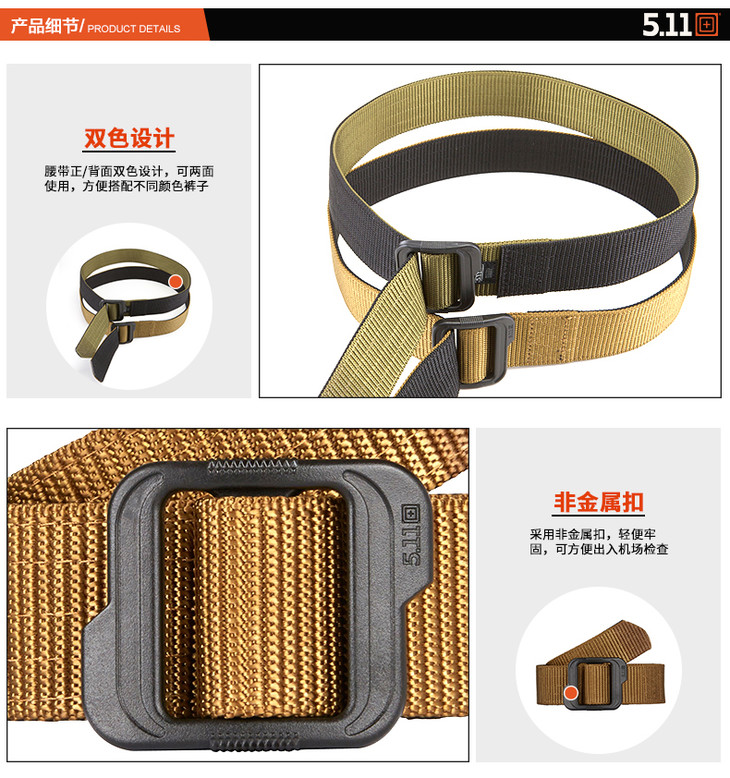 产品细节/ PRODUCT DETAILS

5.11

双色设计

腰带正/背面双色设计，可两面使用，方便搭配不同颜色裤子

5.11

非金属扣

采用非金属扣，轻便牢固，可方便出入机场检查