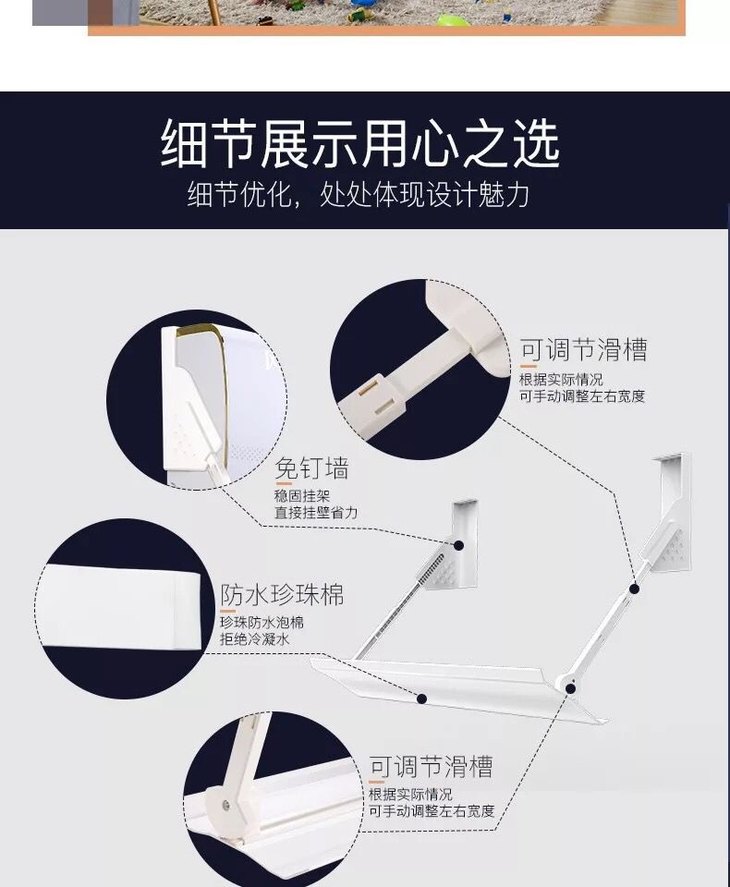 细节展示用心之选
细节优化，处处体现设计魅力

可调节滑槽
根据实际情况
可手动调整左右宽度

免钉墙
稳固挂架
直接挂壁省力

防水珍珠棉
珍珠防水泡棉
拒绝冷凝水

可调节滑槽
根据实际情况
可手动调整左右宽度