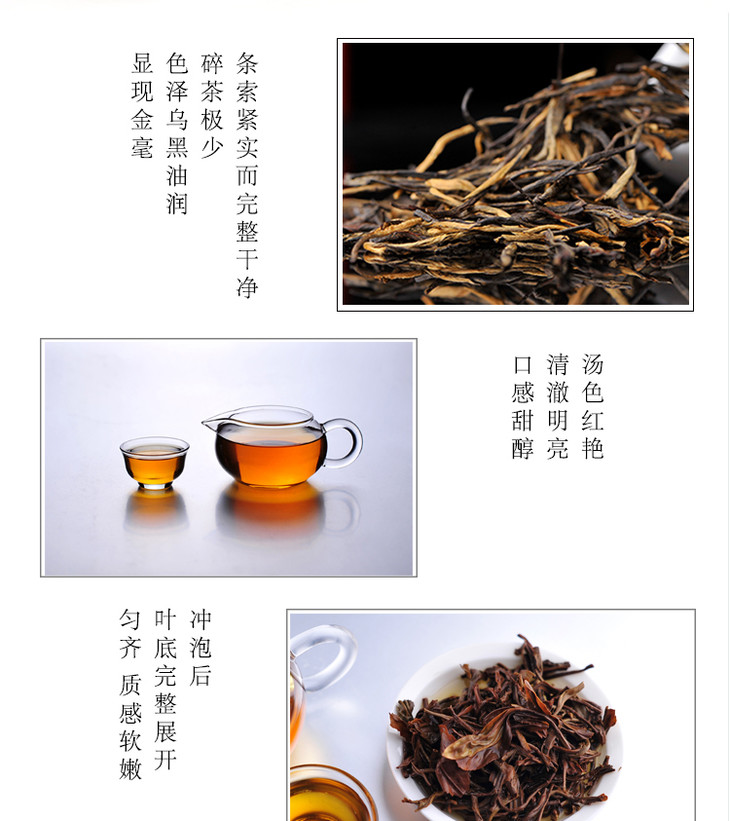 条索紧实而完整干净
碎茶极少
色泽乌黑油润
显现金毫

汤色红艳
清澈明亮
口感甜醇

冲泡后
叶底完整展开
匀齐 质感软嫩