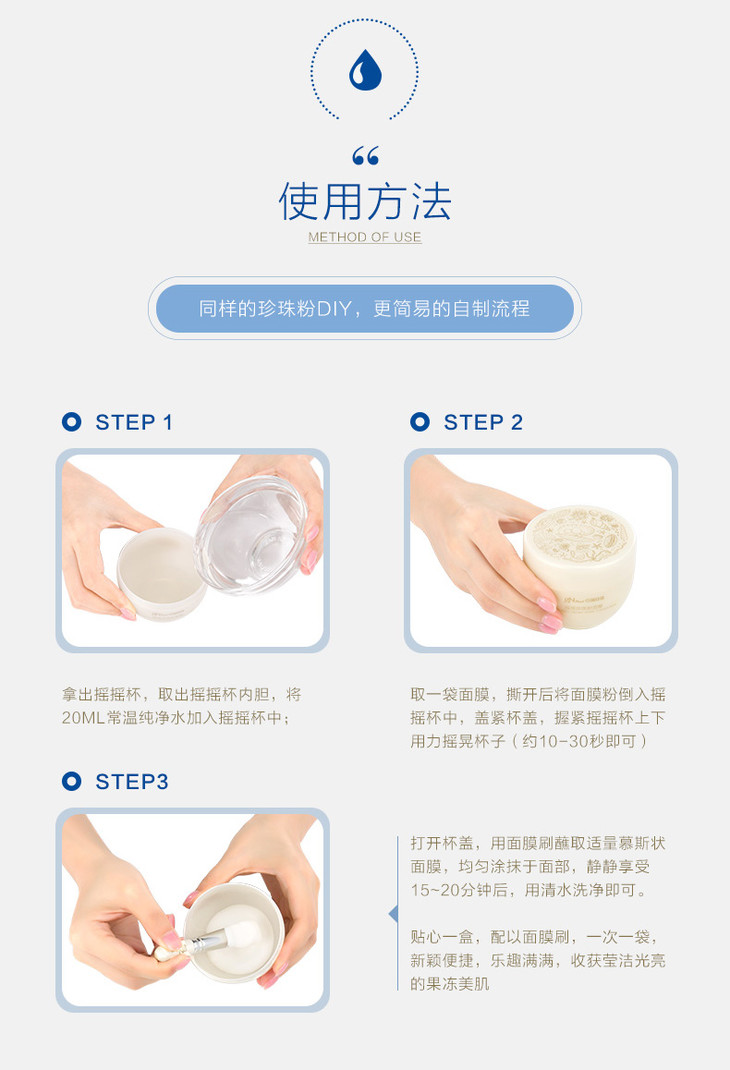 “
使用方法
METHOD OF USE

同样的珍珠粉DIY，更简易的自制流程

STEP 1

拿出摇摇杯，取出摇摇杯内胆，将20ML常温纯净水加入摇摇杯中；

STEP 2

取一袋面膜，撕开后将面膜粉倒入摇摇杯中，盖紧杯盖，握紧摇摇杯上下用力摇晃杯子（约10-30秒即可）

STEP3

打开杯盖，用面膜刷蘸取适量慕斯状面膜，均匀涂抹于面部，静静享受15~20分钟后，用清水洗净即可。

贴心一盒，配以面膜刷，一次一袋，新颖便捷，乐趣满满，收获莹洁光亮的果冻美肌