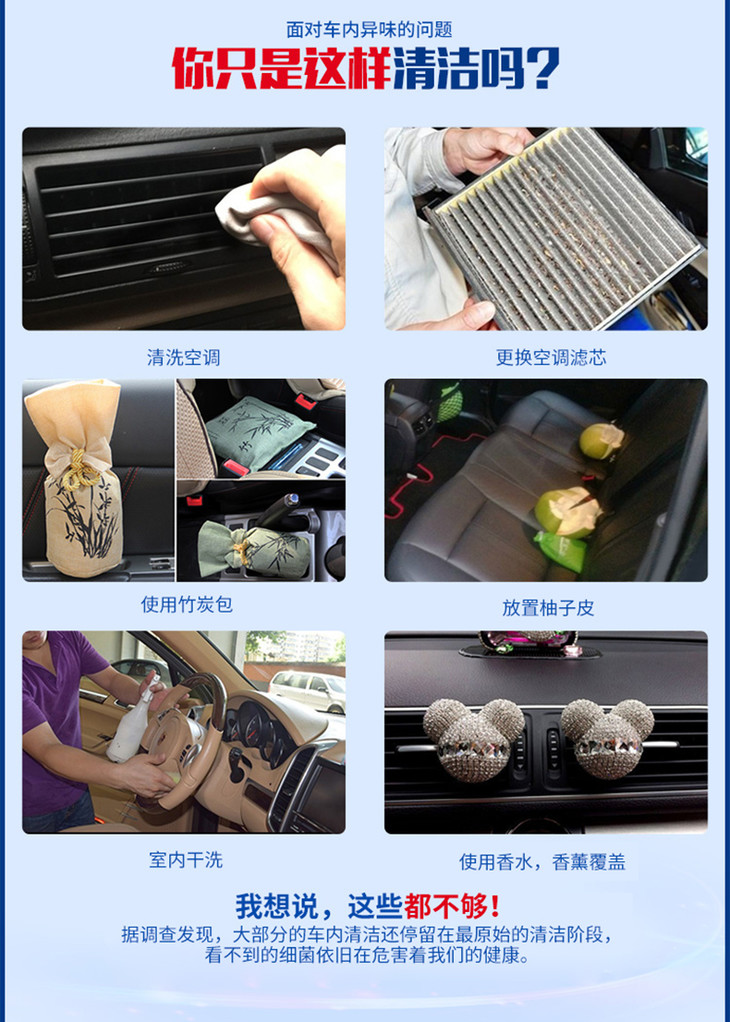 面对车内异味的问题
你只是这样清洁吗？

清洗空调

更换空调滤芯

使用竹炭包

放置柚子皮

室内干洗

使用香水，香薰覆盖

我想说，这些都不够！
据调查发现，大部分的车内清洁还停留在最原始的清洁阶段，看不到的细菌依旧在危害着我们的健康。