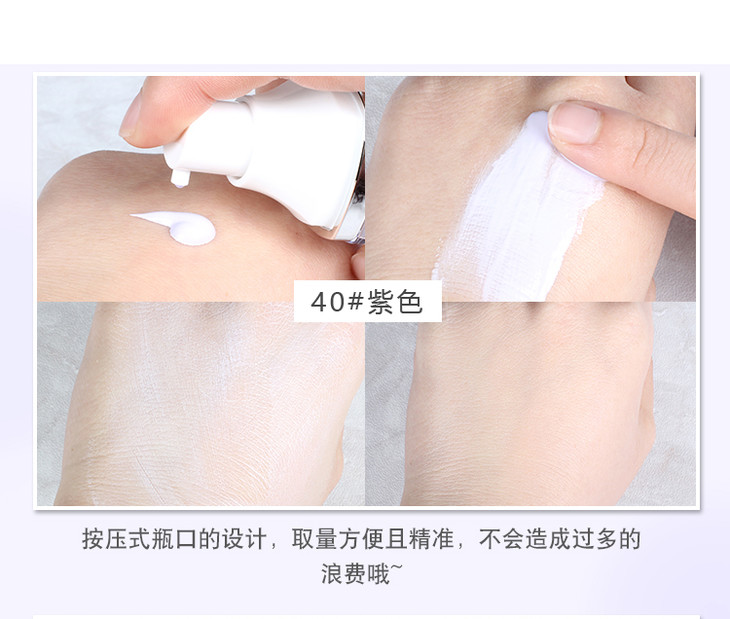 40#紫色

按压式瓶口的设计，取量方便且精准，不会造成过多的浪费哦~