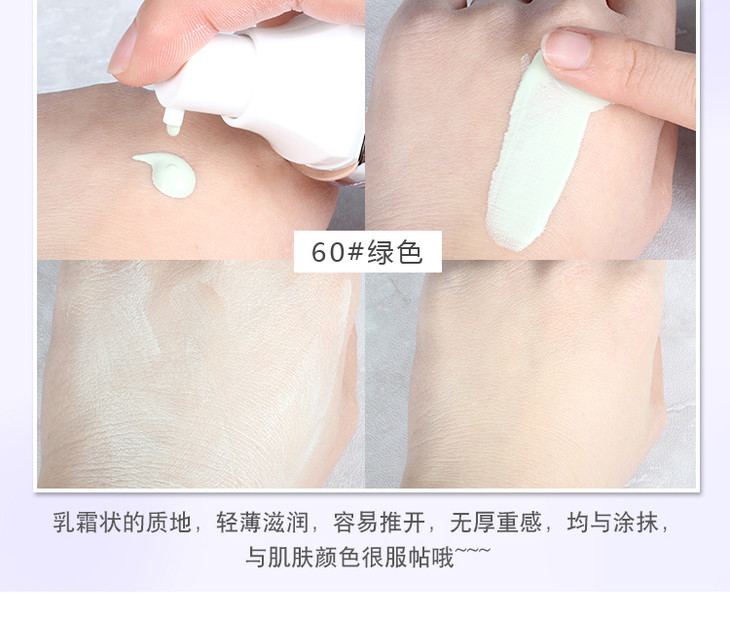 60#绿色

乳霜状的质地，轻薄滋润，容易推开，无厚重感，均与涂抹，与肌肤颜色很服帖哦~~~