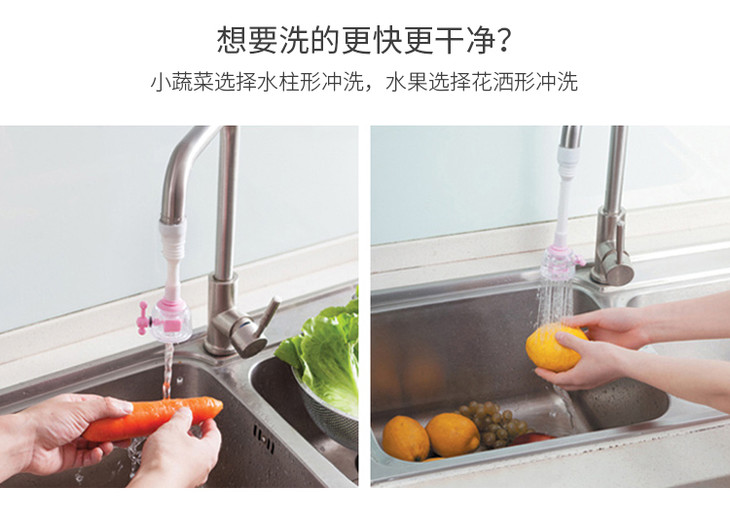 想要洗的更快更干净？

小蔬菜选择水柱形冲洗，水果选择花洒形冲洗