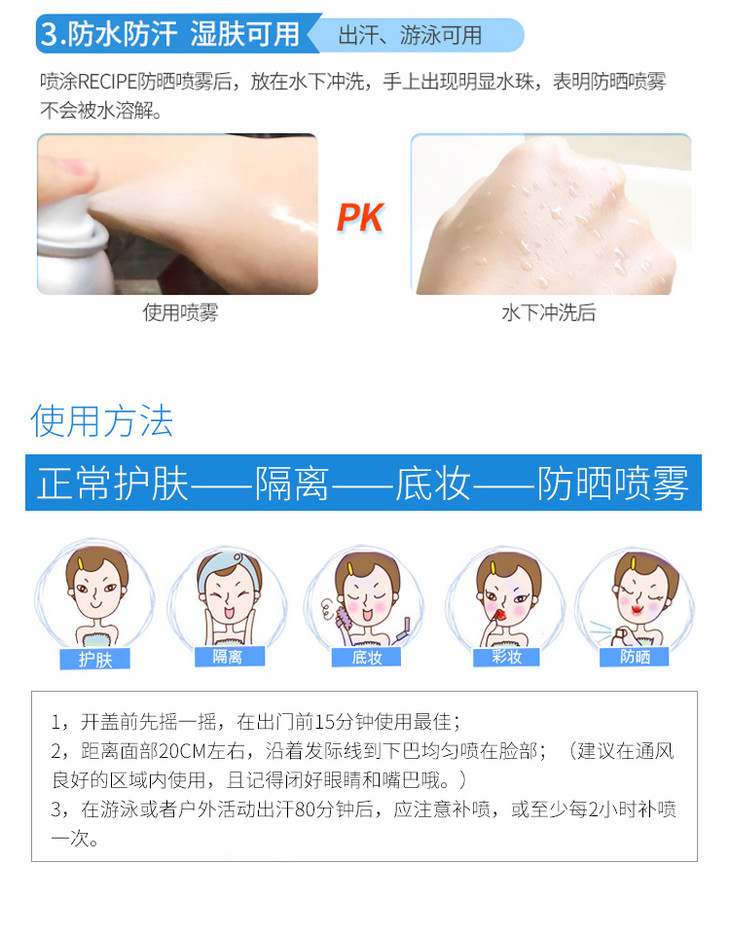 3.防水防汗 湿肤可用 出汗、游泳可用

喷涂RECIPE防晒喷雾后，放在水下冲洗，手上出现明显水珠，表明防晒喷雾不会被水溶解。

PK

使用喷雾

水下冲洗后

使用方法

正常护肤——隔离——底妆——防晒喷雾

护肤

隔离

底妆

彩妆

防晒

1，开盖前先摇一摇，在出门前15分钟使用最佳；
2，距离面部20CM左右，沿着发际线到下巴均匀喷在脸部；（建议在通风良好的区域内使用，且记得闭好眼睛和嘴巴哦。）
3，在游泳或者户外活动出汗80分钟后，应注意补喷，或至少每2小时补喷一次。