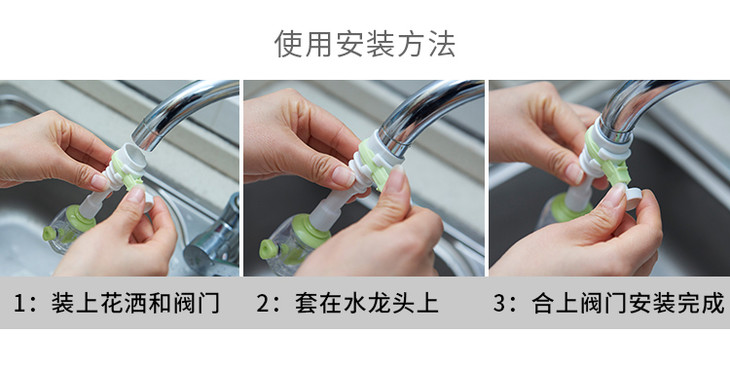 使用安装方法

1：装上花洒和阀门

2：套在水龙头上

3：合上阀门安装完成