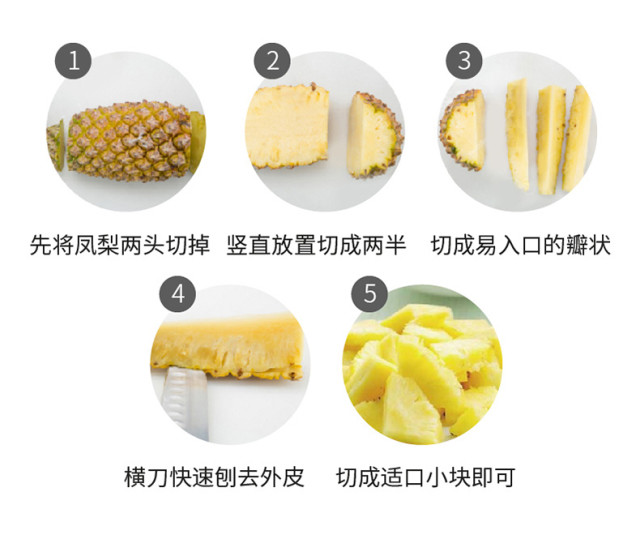 1
先将凤梨两头切掉

2
竖直放置切成两半

3
切成易入口的瓣状

4
横刀快速刨去外皮

5
切成适口小块即可