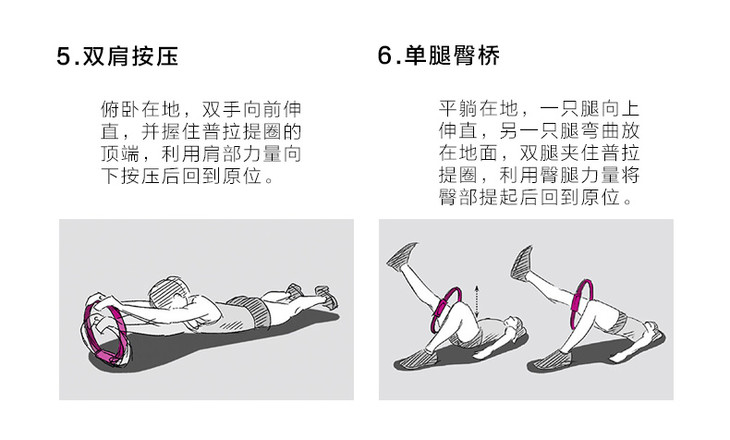 5.双肩按压

俯卧在地，双手向前伸直，并握住普拉提圈的顶端，利用肩部力量向下按压后回到原位。

6.单腿臀桥

平躺在地，一只腿向上伸直，另一只腿弯曲放在地面，双腿夹住普拉提圈，利用臀腿力量将臀部提起后回到原位。