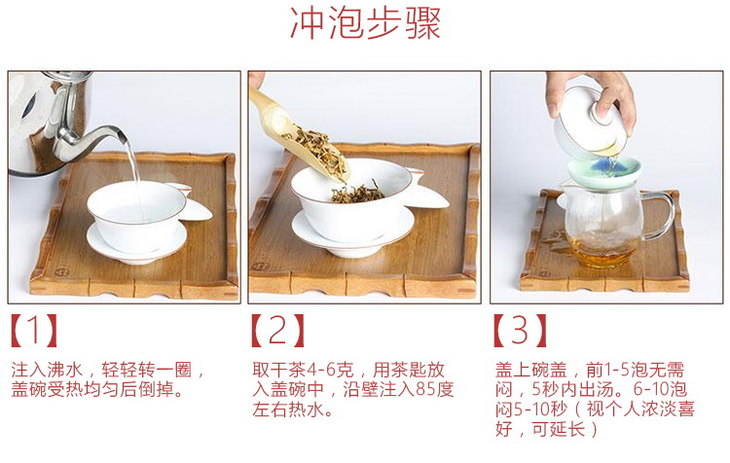 冲泡步骤

【1】

注入沸水，轻轻转一圈，盖碗受热均匀后倒掉。

【2】

取干茶4-6克，用茶匙放入盖碗中，沿壁注入85度左右热水。

【3】

盖上碗盖，前1-5泡无需闷，5秒内出汤。6-10泡闷5-10秒（视个人浓淡喜好，可延长）