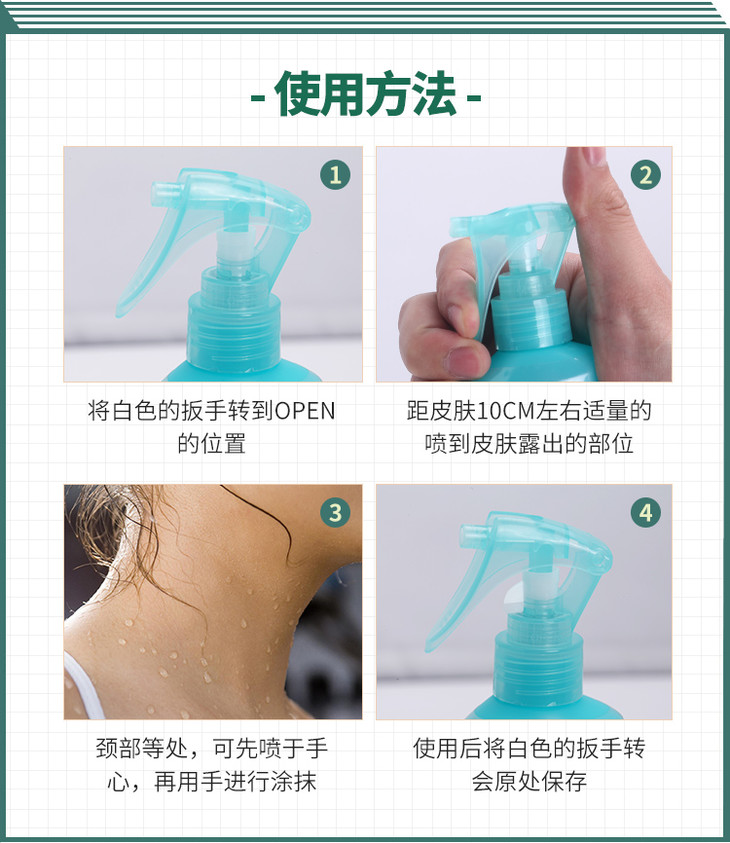 - 使用方法 -

1

将白色的扳手转到OPEN的位置

2

距皮肤10CM左右适量的喷到皮肤露出的部位

3

颈部等处，可先喷于手心，再用手进行涂抹

4

使用后将白色的扳手转会原处保存