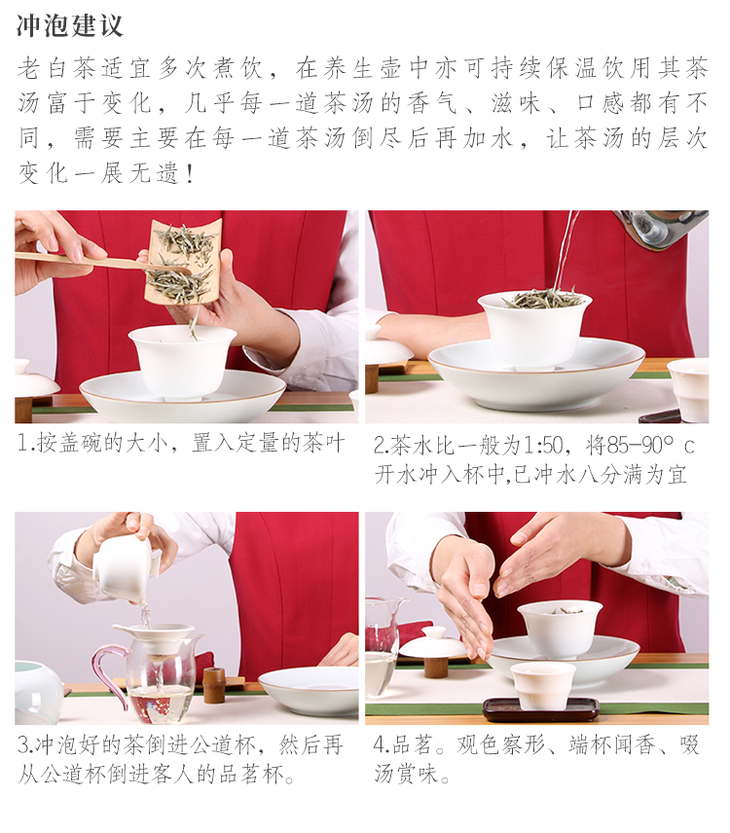 冲泡建议

老白茶适宜多次煮饮，在养生壶中亦可持续保温饮用其茶汤富于变化，几乎每一道茶汤的香气、滋味、口感都有不同，需要主要在每一道茶汤倒尽后再加水，让茶汤的层次变化一展无遗！

1.按盖碗的大小，置入定量的茶叶

2.茶水比一般为1:50，将85-90° c开水冲入杯中,已冲水八分满为宜

3.冲泡好的茶倒进公道杯，然后再从公道杯倒进客人的品茗杯。

4.品茗。观色察形、端杯闻香、啜汤赏味。