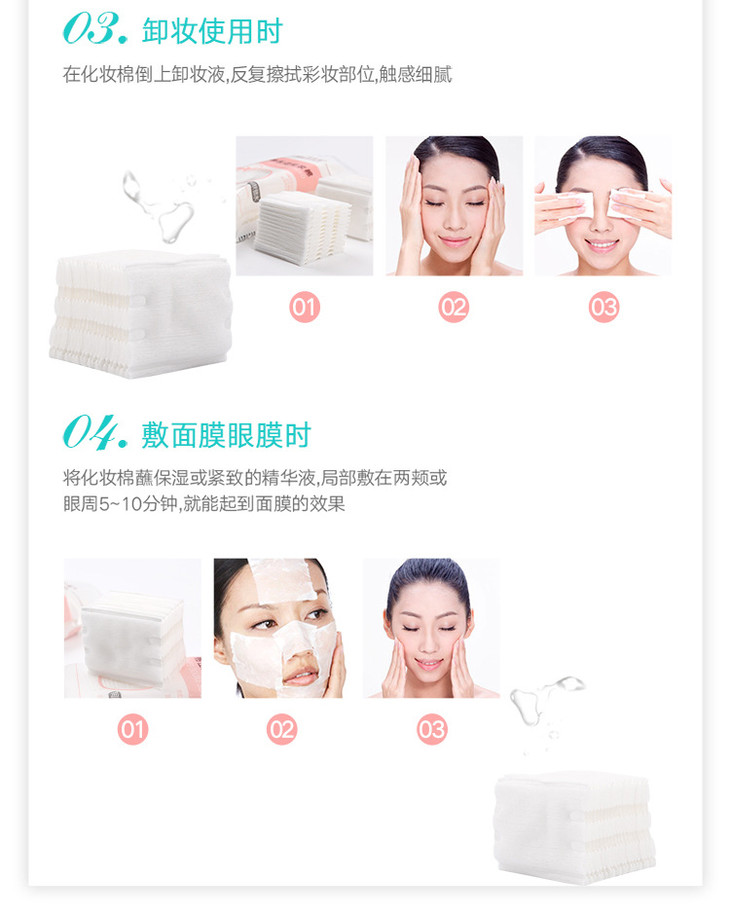 03. 卸妆使用时

在化妆棉倒上卸妆液,反复擦拭彩妆部位,触感细腻

01

02

03

04. 敷面膜眼膜时

将化妆棉蘸保湿或紧致的精华液,局部敷在两颊或眼周5~10分钟,就能起到面膜的效果

01

02

03