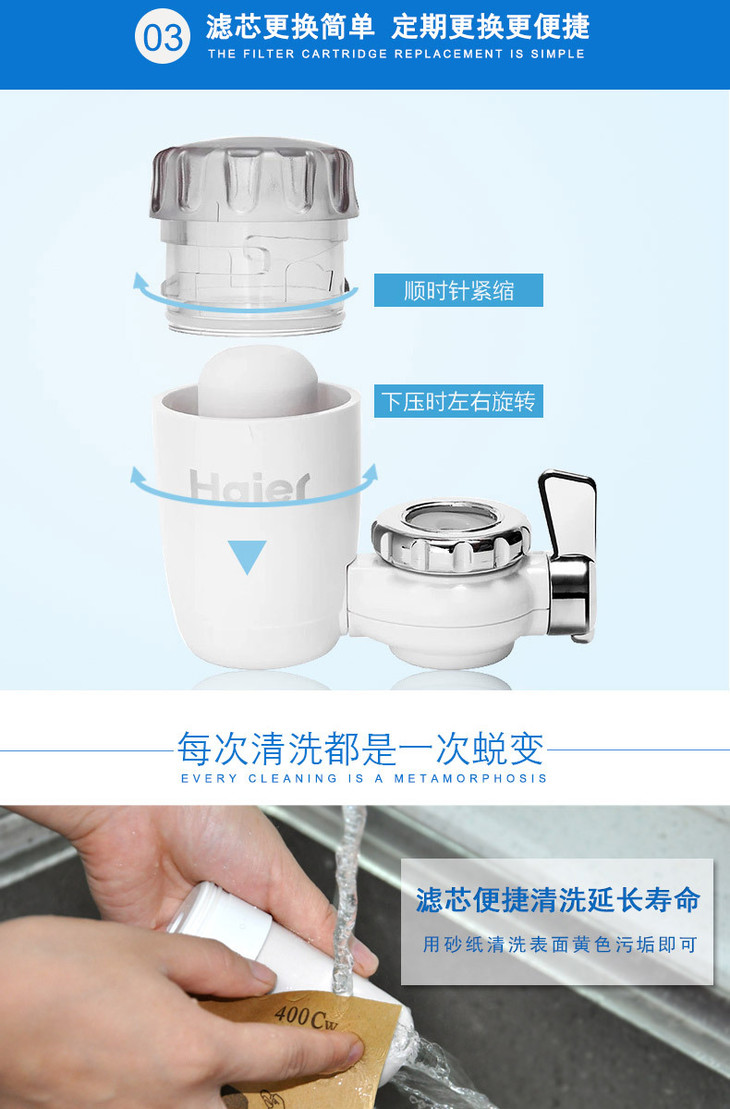 03 滤芯更换简单 定期更换更便捷
THE FILTER CARTRIDGE REPLACEMENT IS SIMPLE

顺时针紧缩

下压时左右旋转

Haier

每次清洗都是一次蜕变
EVERY CLEANING IS A METAMORPHOSIS

滤芯便捷清洗延长寿命
用砂纸清洗表面黄色污垢即可

400Cw