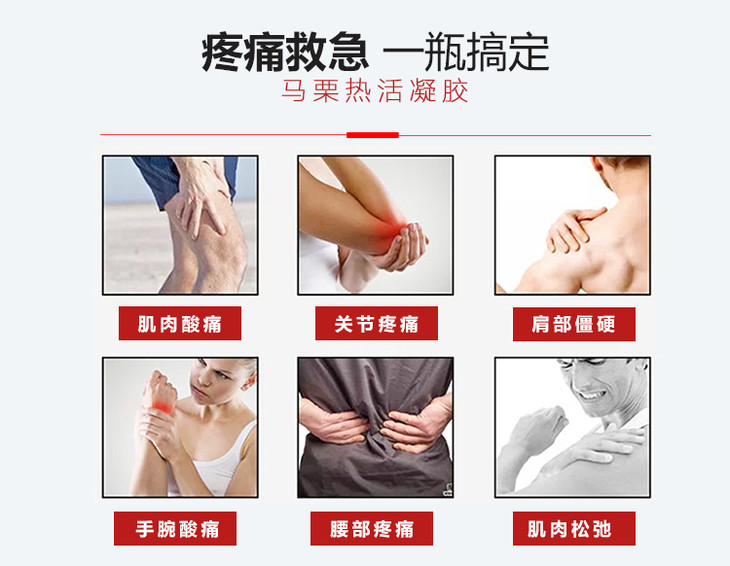 疼痛救急 一瓶搞定
马栗热活凝胶

肌肉酸痛

关节疼痛

肩部僵硬

手腕酸痛

腰部疼痛

肌肉松弛