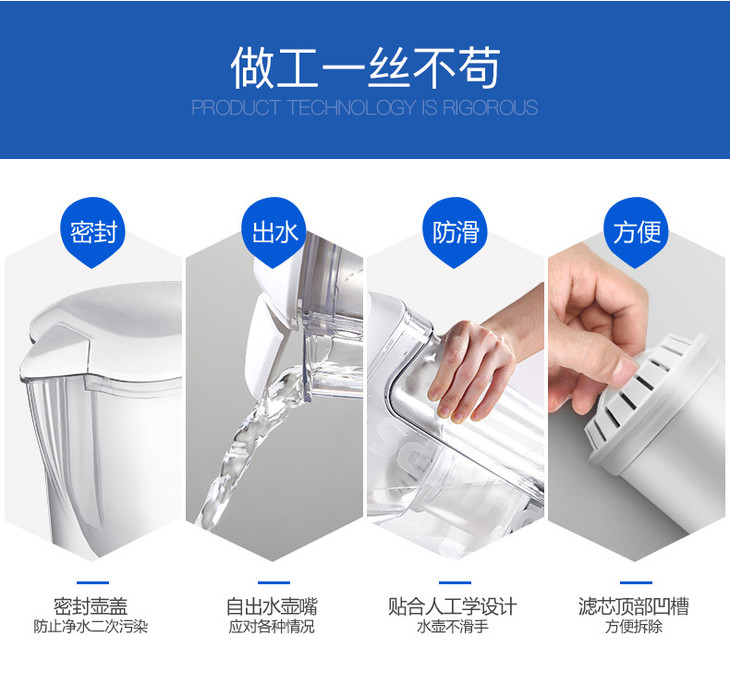 做工一丝不苟
PRODUCT TECHNOLOGY IS RIGOROUS

密封

出水

防滑

方便

密封壶盖
防止净水二次污染

自出水壶嘴
应对各种情况

贴合人工学设计
水壶不滑手

滤芯顶部凹槽
方便拆除