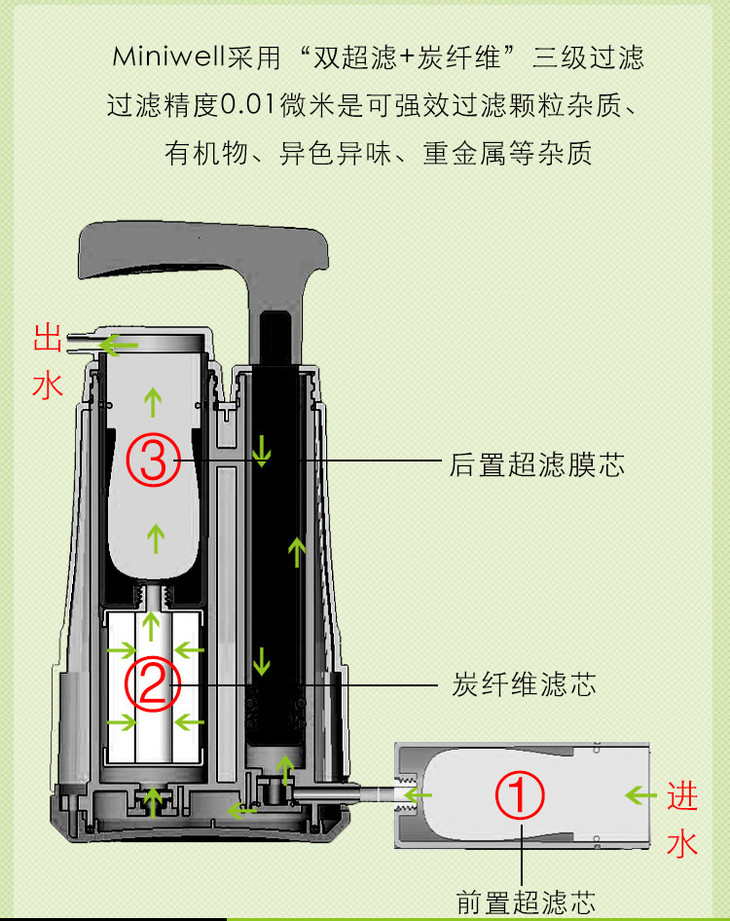 Miniwell采用“双超滤+炭纤维”三级过滤
过滤精度0.01微米是可强效过滤颗粒杂质、
有机物、异色异味、重金属等杂质

出水

③

后置超滤膜芯

②

炭纤维滤芯

①

进水

前置超滤芯