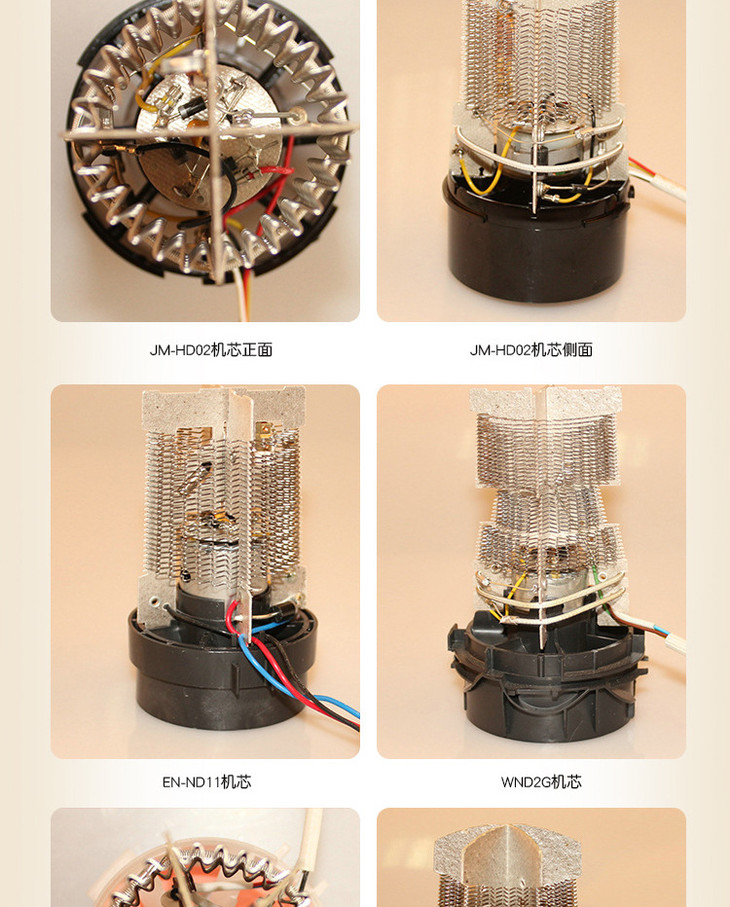 JM-HD02机芯正面

JM-HD02机芯侧面

EN-ND11机芯

WND2G机芯