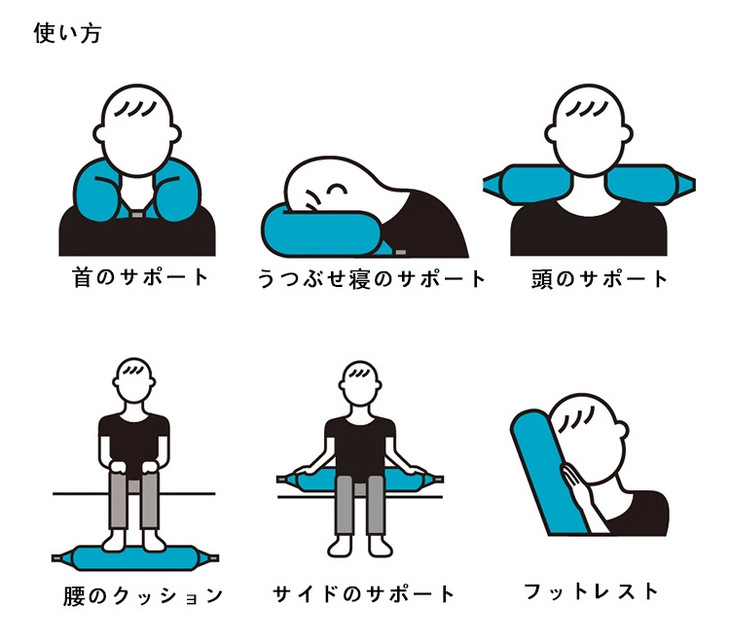 使い方

首のサポート

うつぶせ寝のサポート

頭のサポート

腰のクッション

サイドのサポート

フットレスト