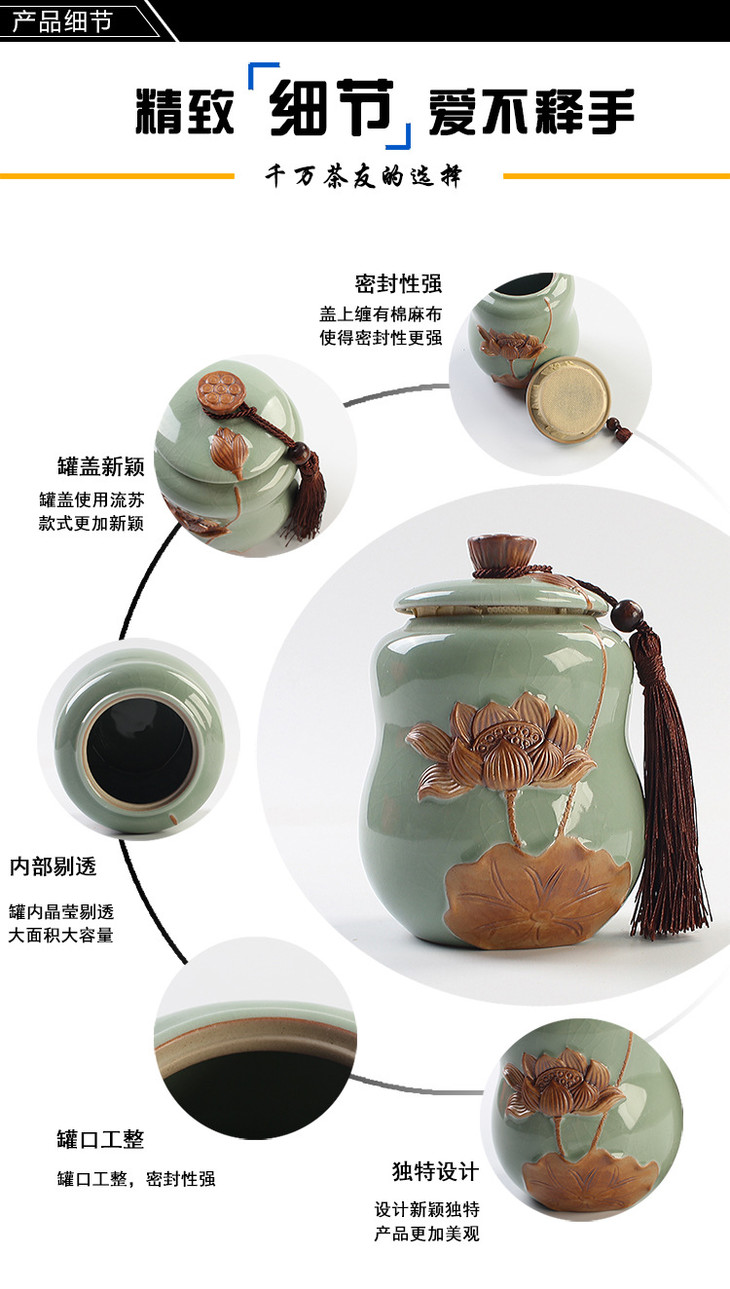 产品细节

精致「细节」爱不释手

千万茶友的选择

密封性强

盖上缠有棉麻布
使得密封性更强

罐盖新颖

罐盖使用流苏
款式更加新颖

内部剔透

罐内晶莹剔透
大面积大容量

罐口工整

罐口工整，密封性强

独特设计

设计新颖独特
产品更加美观