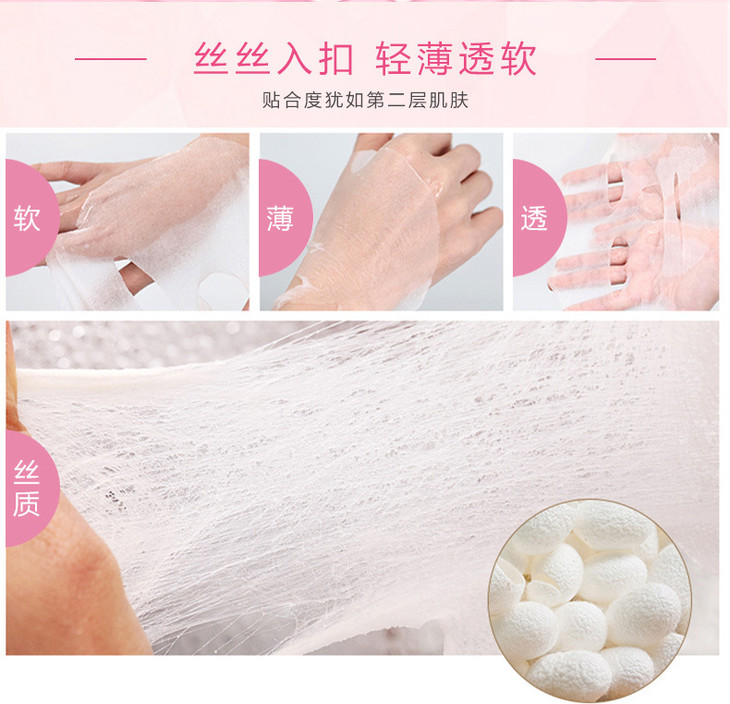 丝丝入扣 轻薄透软

贴合度犹如第二层肌肤

软

薄

透

丝质