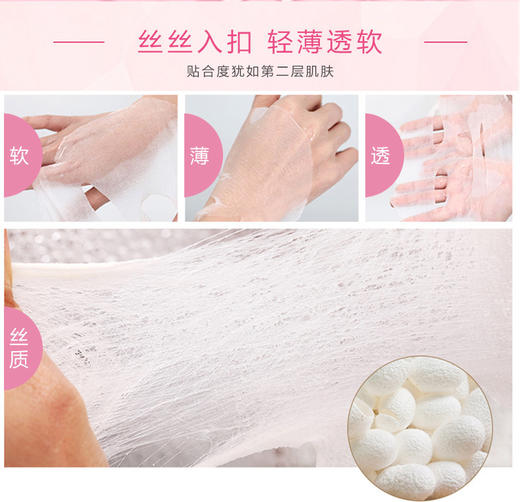 丝丝入扣 轻薄透软

贴合度犹如第二层肌肤

软

薄

透

丝质