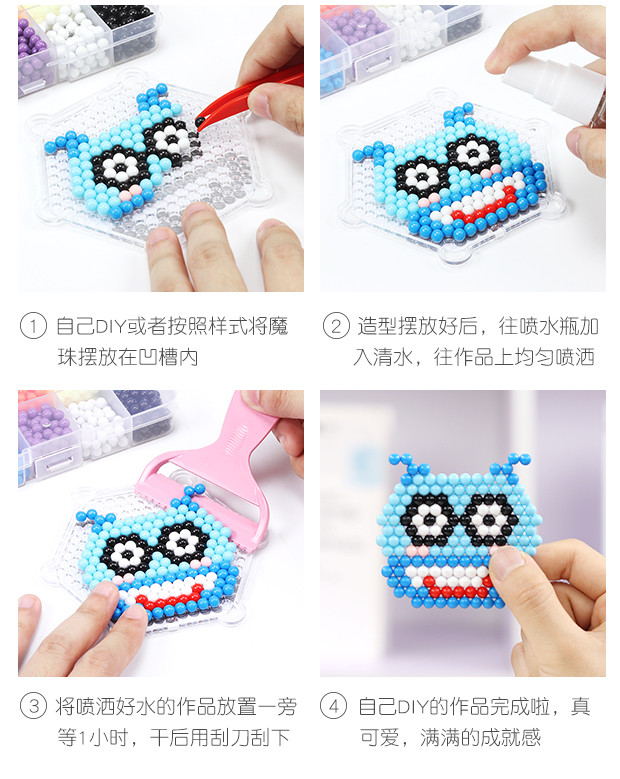 ① 自己DIY或者按照样式将魔珠摆放在凹槽内

② 造型摆放好后，往喷水瓶加入清水，往作品上均匀喷洒

③ 将喷洒好水的作品放置一旁等1小时，干后用刮刀刮下

④ 自己DIY的作品完成啦，真可爱，满满的成就感