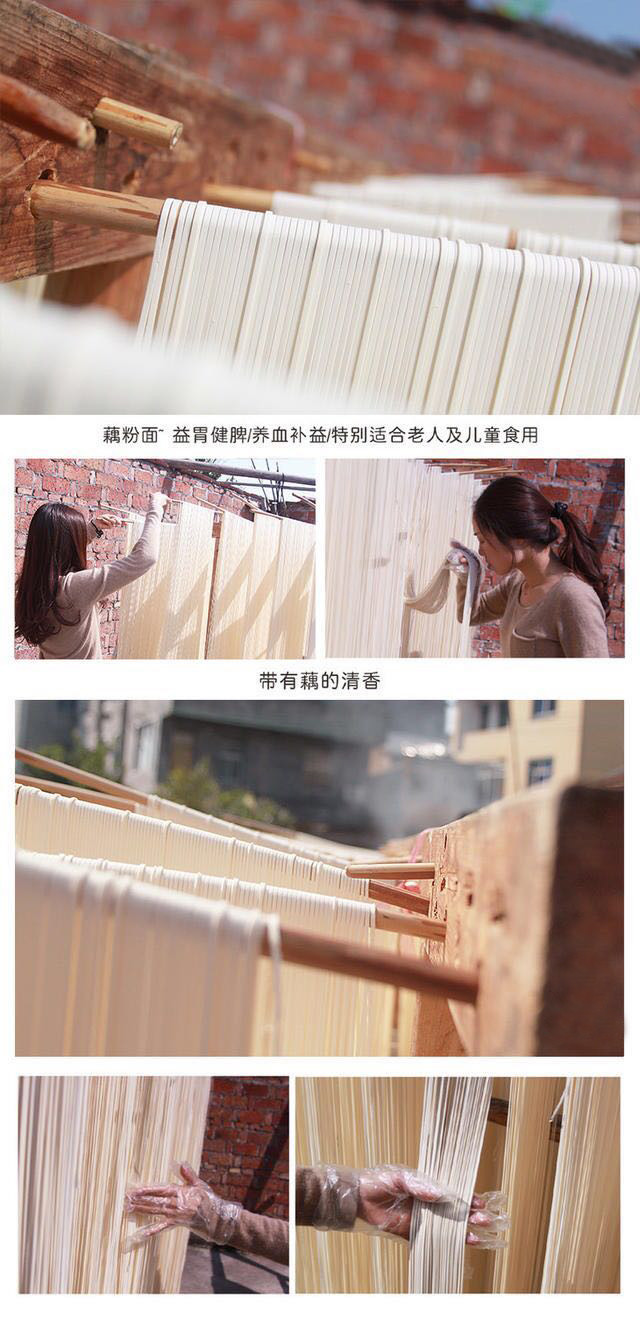 藕粉面˜ 益胃健脾/养血补益/特别适合老人及儿童食用

带有藕的清香