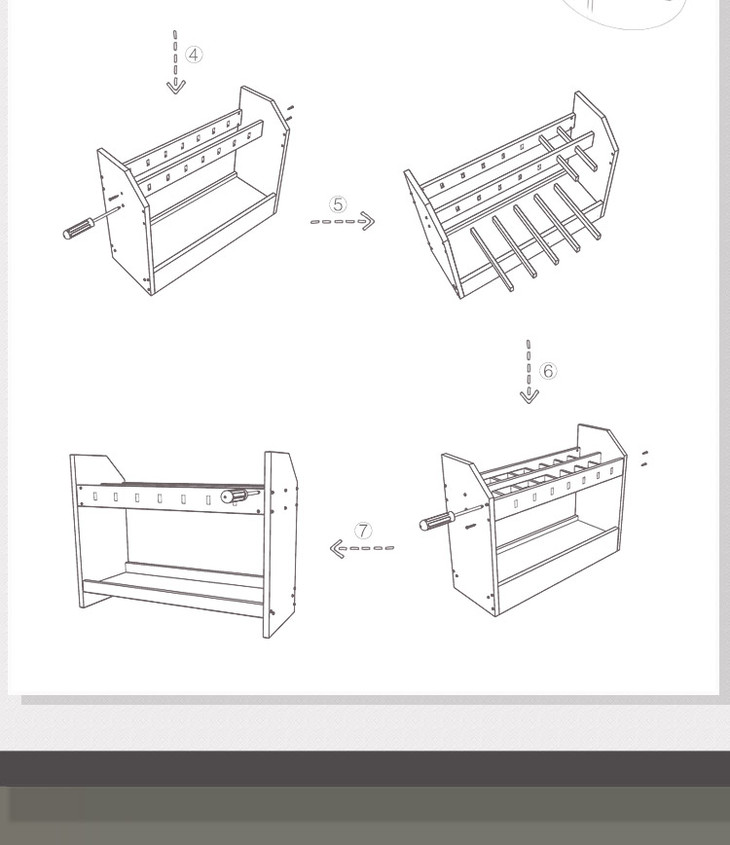 ④

⑤

⑥

⑦