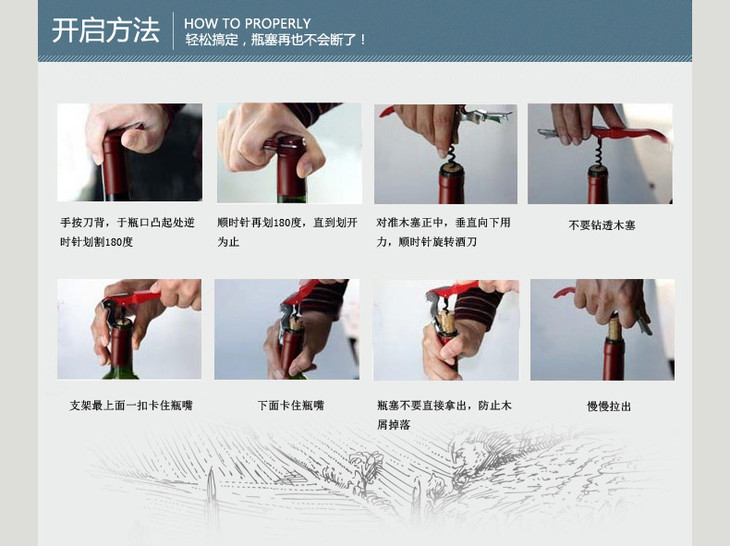 开启方法

HOW TO PROPERLY
轻松搞定，瓶塞再也不会断了！

手按刀背，于瓶口凸起处逆时针划割180度

顺时针再划180度，直到划开为止

对准木塞正中，垂直向下用力，顺时针旋转酒刀

不要钻透木塞

支架最上面一扣卡住瓶嘴

下面卡住瓶嘴

瓶塞不要直接拿出，防止木屑掉落

慢慢拉出