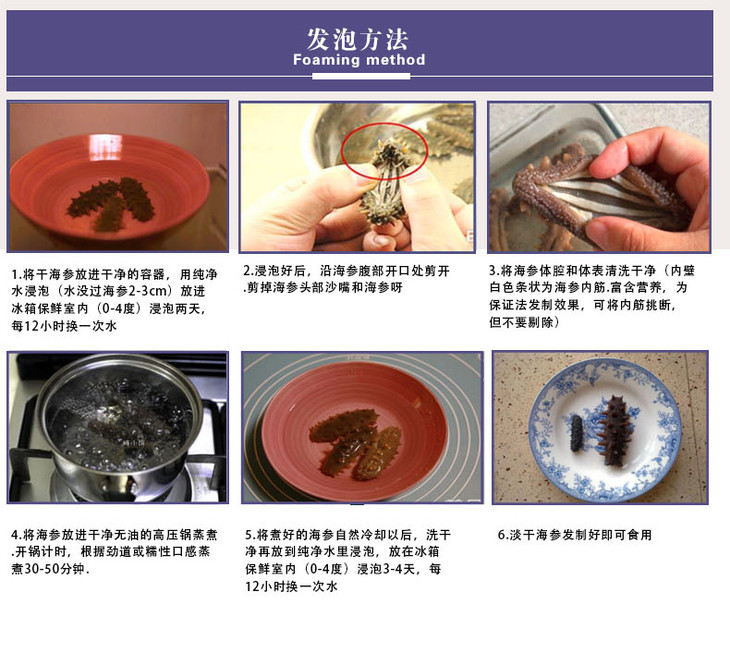 发泡方法
Foaming method

1.将干海参放进干净的容器，用纯净水浸泡（水没过海参2-3cm）放进冰箱保鲜室内（0-4度）浸泡两天，每12小时换一次水

2.浸泡好后，沿海参腹部开口处剪开.剪掉海参头部沙嘴和海参呀

3.将海参体腔和体表清洗干净（内壁白色条状为海参内筋.富含营养，为保证法发制效果，可将内筋挑断，但不要剔除）

4.将海参放进干净无油的高压锅蒸煮.开锅计时，根据劲道或糯性口感蒸煮30-50分钟.

5.将煮好的海参自然冷却以后，洗干净再放到纯净水里浸泡，放在冰箱保鲜室内（0-4度）浸泡3-4天，每12小时换一次水

6.淡干海参发制好即可食用