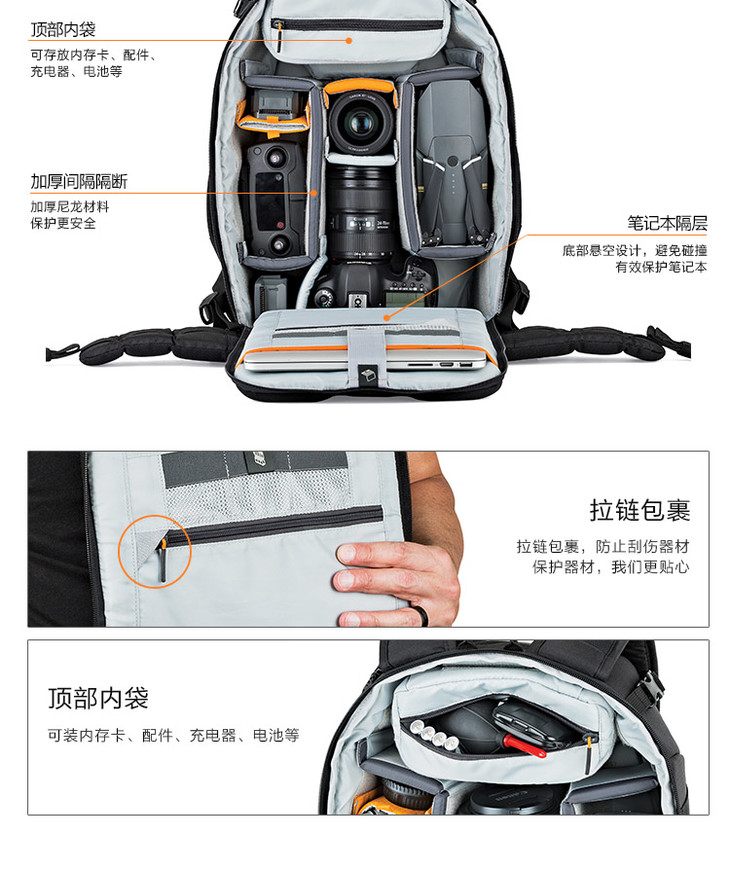 顶部内袋
可存放内存卡、配件、充电器、电池等

加厚间隔隔断
加厚尼龙材料
保护更安全

笔记本隔层
底部悬空设计，避免碰撞
有效保护笔记本

拉链包裹
拉链包裹，防止刮伤器材
保护器材，我们更贴心

顶部内袋
可装内存卡、配件、充电器、电池等