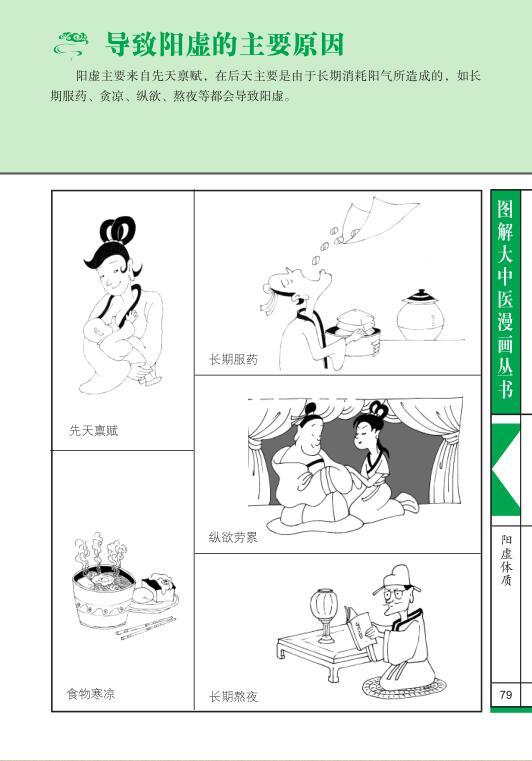 导致阳虚的主要原因

阳虚主要来自先天禀赋，在后天主要是由于长期消耗阳气所造成的，如长期服药、贪凉、纵欲、熬夜等都会导致阳虚。

先天禀赋

长期服药

纵欲劳累

食物寒凉

长期熬夜

图解大中医漫画丛书

阳虚体质

79