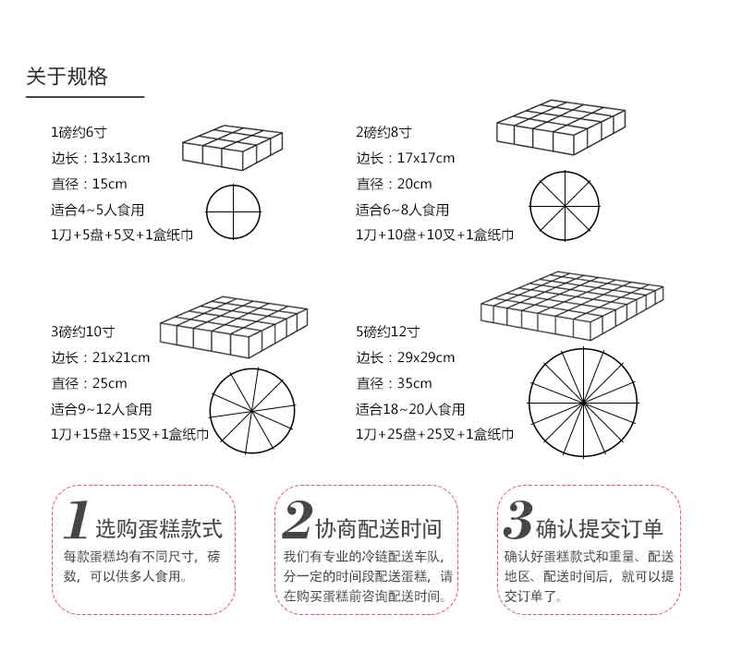 关于规格

1磅约6寸
边长：13x13cm
直径：15cm
适合4~5人食用
1刀+5盘+5叉+1盒纸巾

2磅约8寸
边长：17x17cm
直径：20cm
适合6~8人食用
1刀+10盘+10叉+1盒纸巾

3磅约10寸
边长：21x21cm
直径：25cm
适合9~12人食用
1刀+15盘+15叉+1盒纸巾

5磅约12寸
边长：29x29cm
直径：35cm
适合18~20人食用
1刀+25盘+25叉+1盒纸巾

1 选购蛋糕款式
每款蛋糕均有不同尺寸，磅数，可以供多人食用。

2 协商配送时间
我们有专业的冷链配送车队，分一定的时间段配送蛋糕，请在购买蛋糕前咨询配送时间。

3 确认提交订单
确认好蛋糕款式和重量、配送地区、配送时间后，就可以提交订单了。