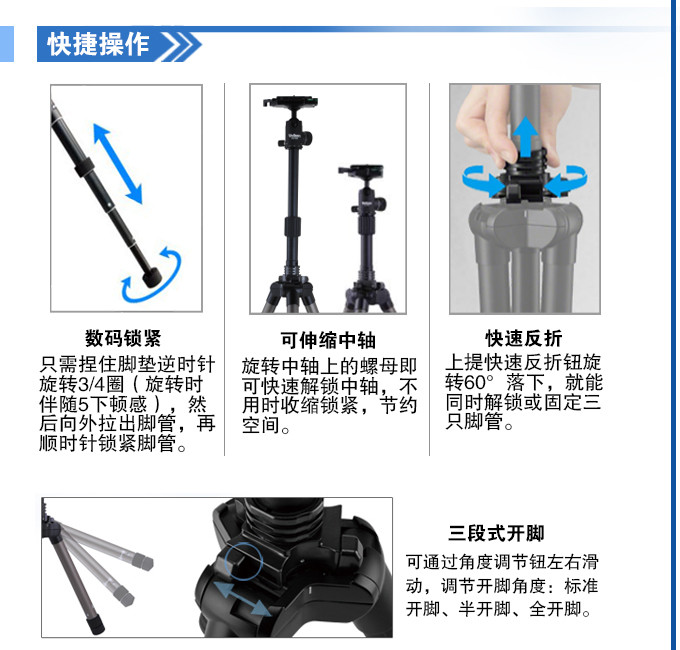 快捷操作

数码锁紧
只需捏住脚垫逆时针旋转3/4圈（旋转时伴随5下顿感），然后向外拉出脚管，再顺时针锁紧脚管。

可伸缩中轴
旋转中轴上的螺母即可快速解锁中轴，不用时收缩锁紧，节约空间。

快速反折
上提快速反折钮旋转60°落下，就能同时解锁或固定三只脚管。

三段式开脚
可通过角度调节钮左右滑动，调节开脚角度：标准开脚、半开脚、全开脚。