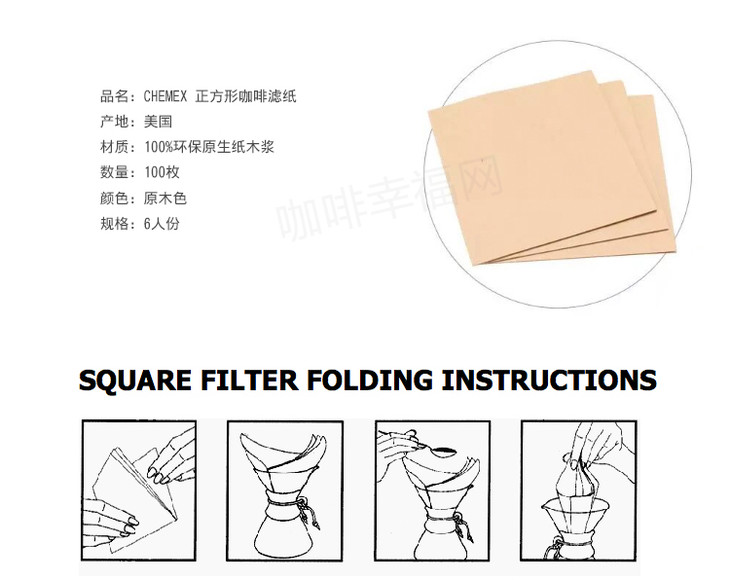 品名：CHEMEX 正方形咖啡滤纸
产地：美国
材质：100%环保原生纸木浆
数量：100枚
颜色：原木色
规格：6人份

咖啡幸福网

SQUARE FILTER FOLDING INSTRUCTIONS