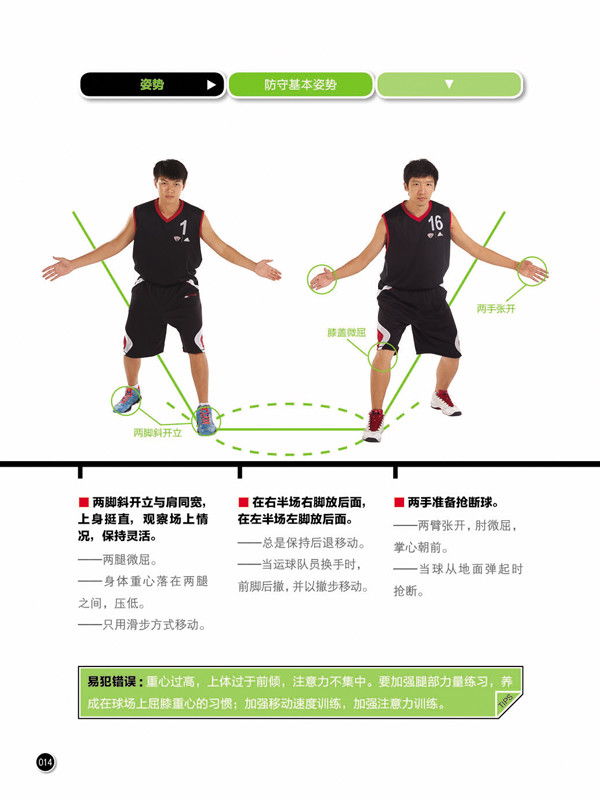 姿势 ▶ 防守基本姿势 ▼

1

16

两手张开

膝盖微屈

两脚斜开立

■ 两脚斜开立与肩同宽，上身挺直，观察场上情况，保持灵活。

——两腿微屈。

——身体重心落在两腿之间，压低。

——只用滑步方式移动。

■ 在右半场右脚放后面，在左半场左脚放后面。

——总是保持后退移动。

——当运球队员换手时，前脚后撤，并以撤步移动。

■ 两手准备抢断球。

——两臂张开，肘微屈，掌心朝前。

——当球从地面弹起时抢断。

易犯错误：重心过高，上体过于前倾，注意力不集中。要加强腿部力量练习，养成在球场上屈膝重心的习惯；加强移动速度训练，加强注意力训练。

TIPS

014