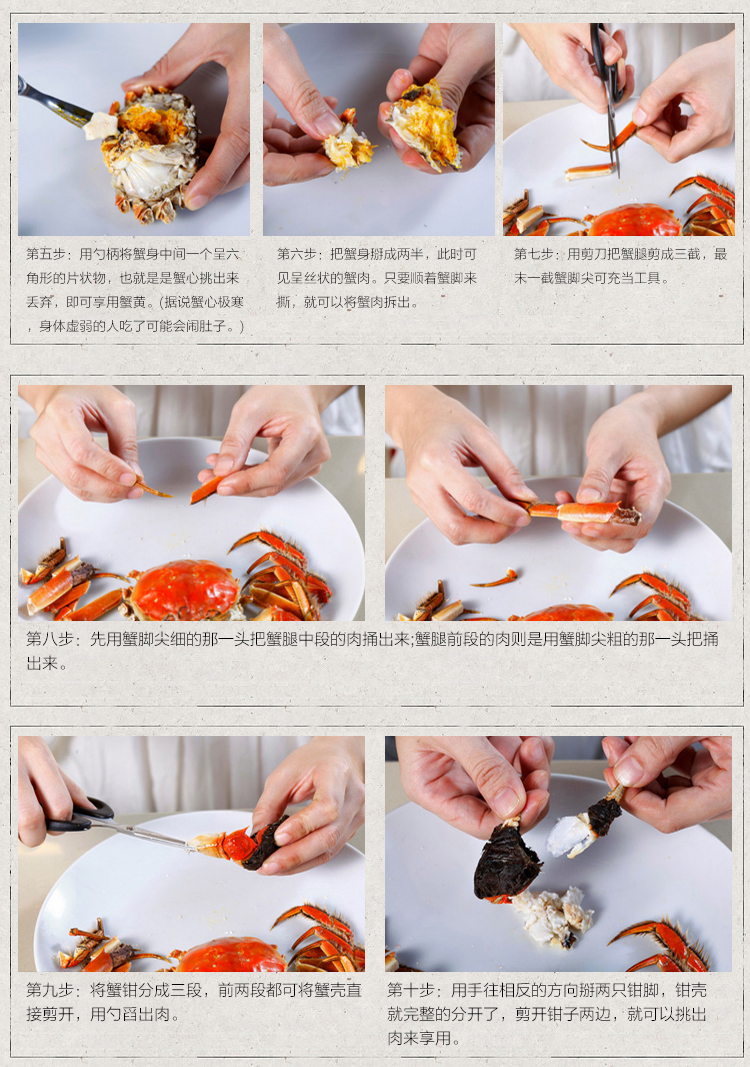 第五步：用勺柄将蟹身中间一个呈六角形的片状物，也就是是蟹心挑出来丢弃，即可享用蟹黄。(据说蟹心极寒，身体虚弱的人吃了可能会闹肚子。)

第六步：把蟹身掰成两半，此时可见呈丝状的蟹肉。只要顺着蟹脚来撕，就可以将蟹肉拆出。

第七步：用剪刀把蟹腿剪成三截，最末一截蟹脚尖可充当工具。

第八步：先用蟹脚尖细的那一头把蟹腿中段的肉捅出来;蟹腿前段的肉则是用蟹脚尖粗的那一头把捅出来。

第九步：将蟹钳分成三段，前两段都可将蟹壳直接剪开，用勺舀出肉。

第十步：用手往相反的方向掰两只钳脚，钳壳就完整的分开了，剪开钳子两边，就可以挑出肉来享用。