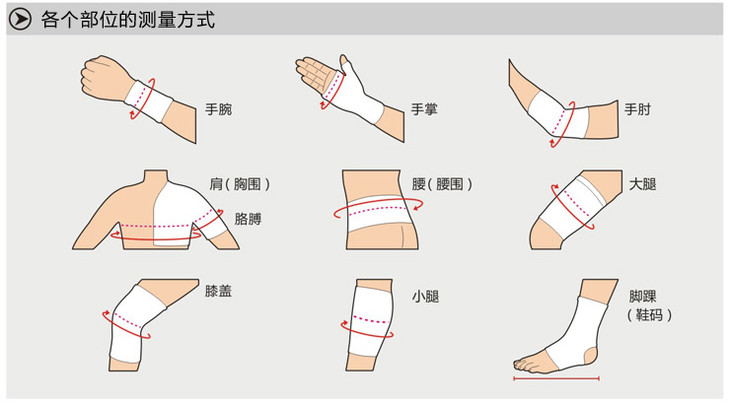 各个部位的测量方式

手腕

手掌

手肘

肩（胸围）

胳膊

腰（腰围）

大腿

膝盖

小腿

脚踝
（鞋码）