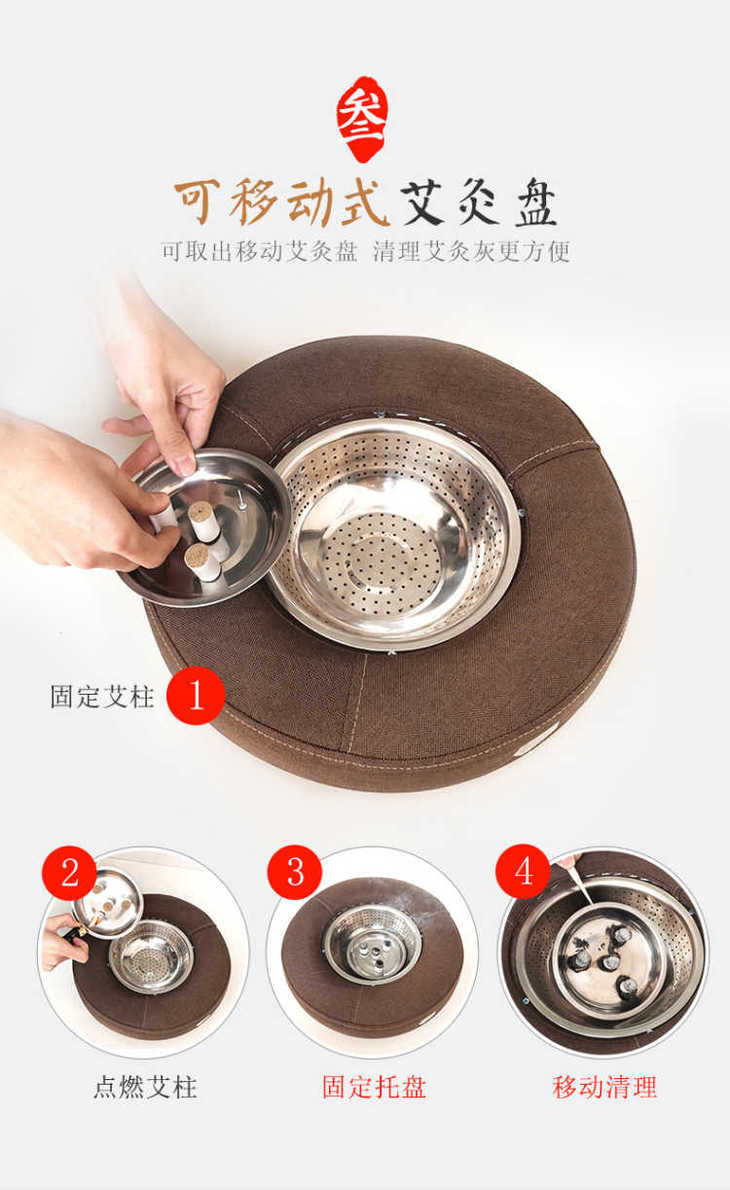 叁

可移动式艾灸盘

可取出移动艾灸盘 清理艾灸灰更方便

固定艾柱 1

2

3

4

点燃艾柱

固定托盘

移动清理