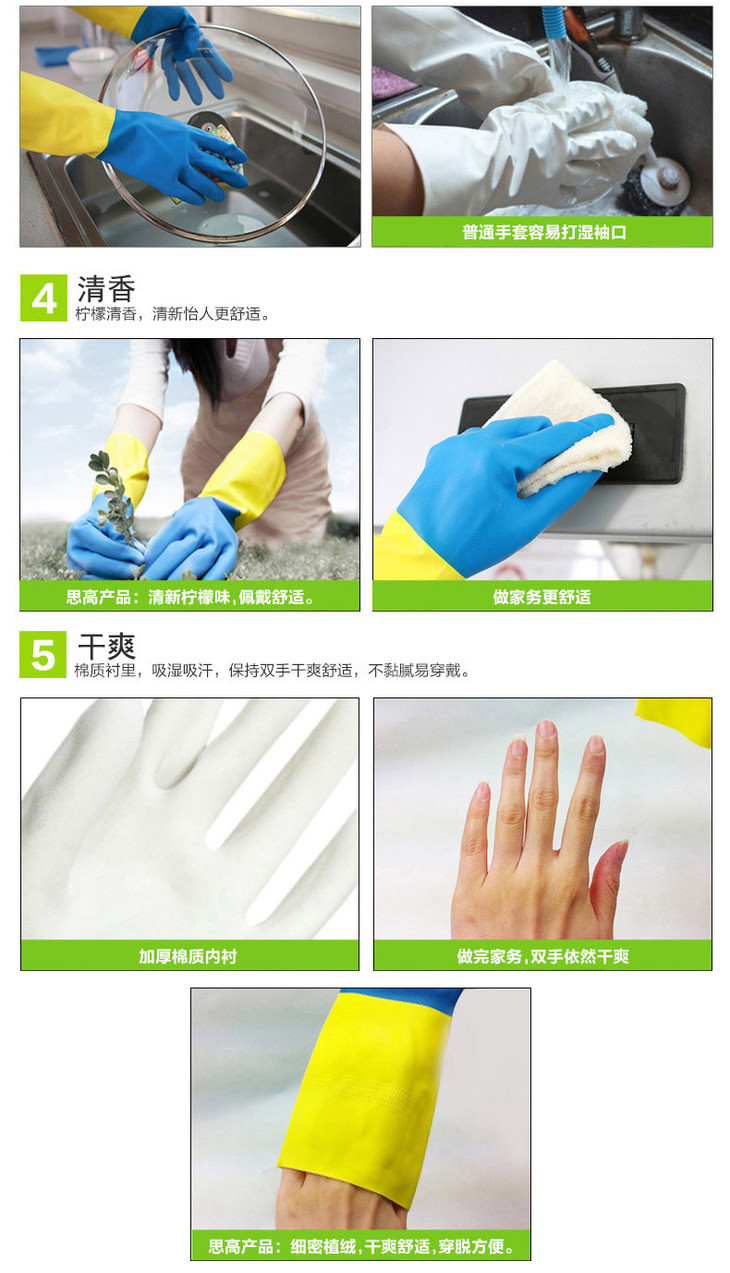 普通手套容易打湿袖口

4 清香
柠檬清香，清新怡人更舒适。

思高产品：清新柠檬味，佩戴舒适。

做家务更舒适

5 干爽
棉质衬里，吸湿吸汗，保持双手干爽舒适，不黏腻易穿戴。

加厚棉质内衬

做完家务，双手依然干爽

思高产品：细密植绒，干爽舒适，穿脱方便。