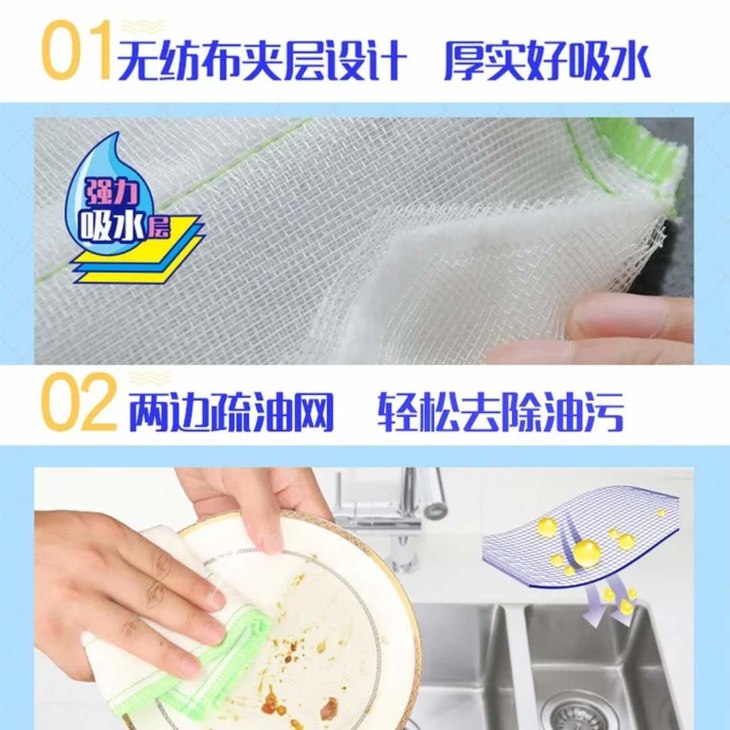 01 无纺布夹层设计 厚实好吸水

强力
吸水层

02 两边疏油网 轻松去除油污