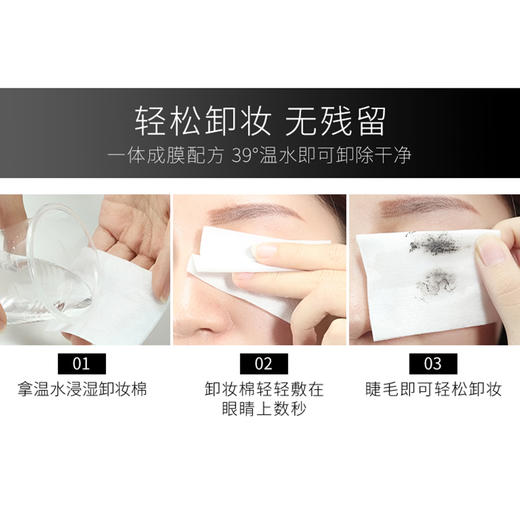 轻松卸妆 无残留
一体成膜配方 39°温水即可卸除干净

01
拿温水浸湿卸妆棉

02
卸妆棉轻轻敷在眼睛上数秒

03
睫毛即可轻松卸妆