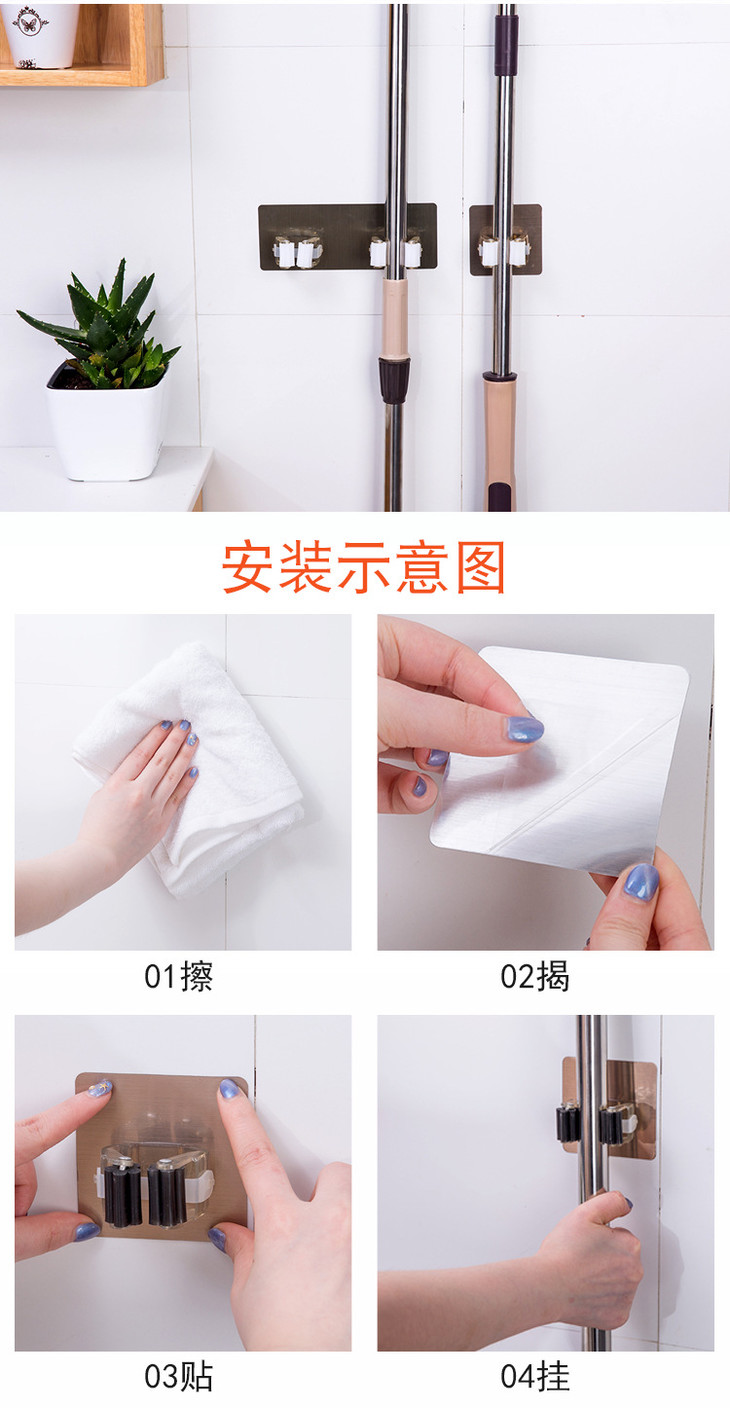 安装示意图

01擦

02揭

03贴

04挂