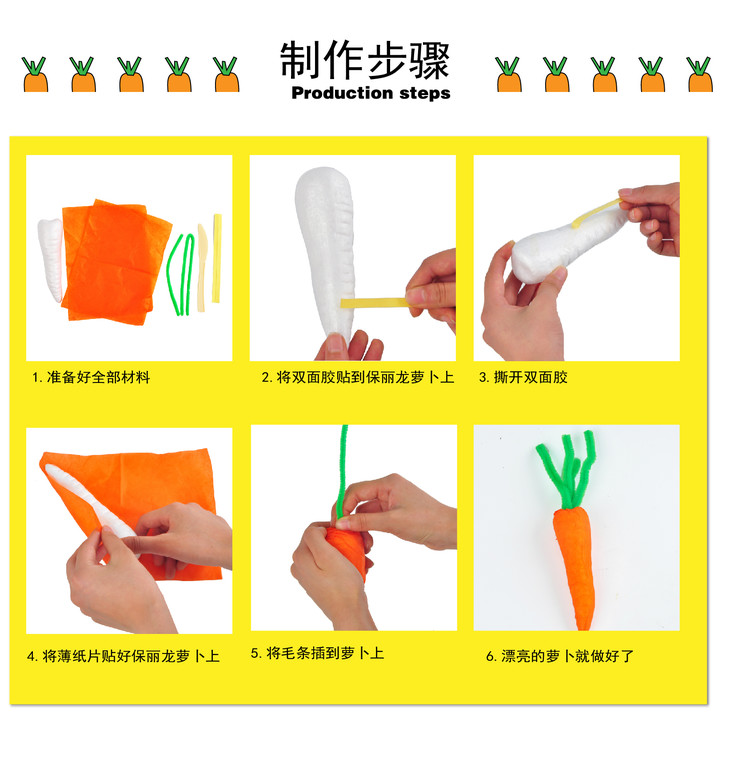 制作步骤
Production steps

1. 准备好全部材料

2. 将双面胶贴到保丽龙萝卜上

3. 撕开双面胶

4. 将薄纸片贴好保丽龙萝卜上

5. 将毛条插到萝卜上

6. 漂亮的萝卜就做好了